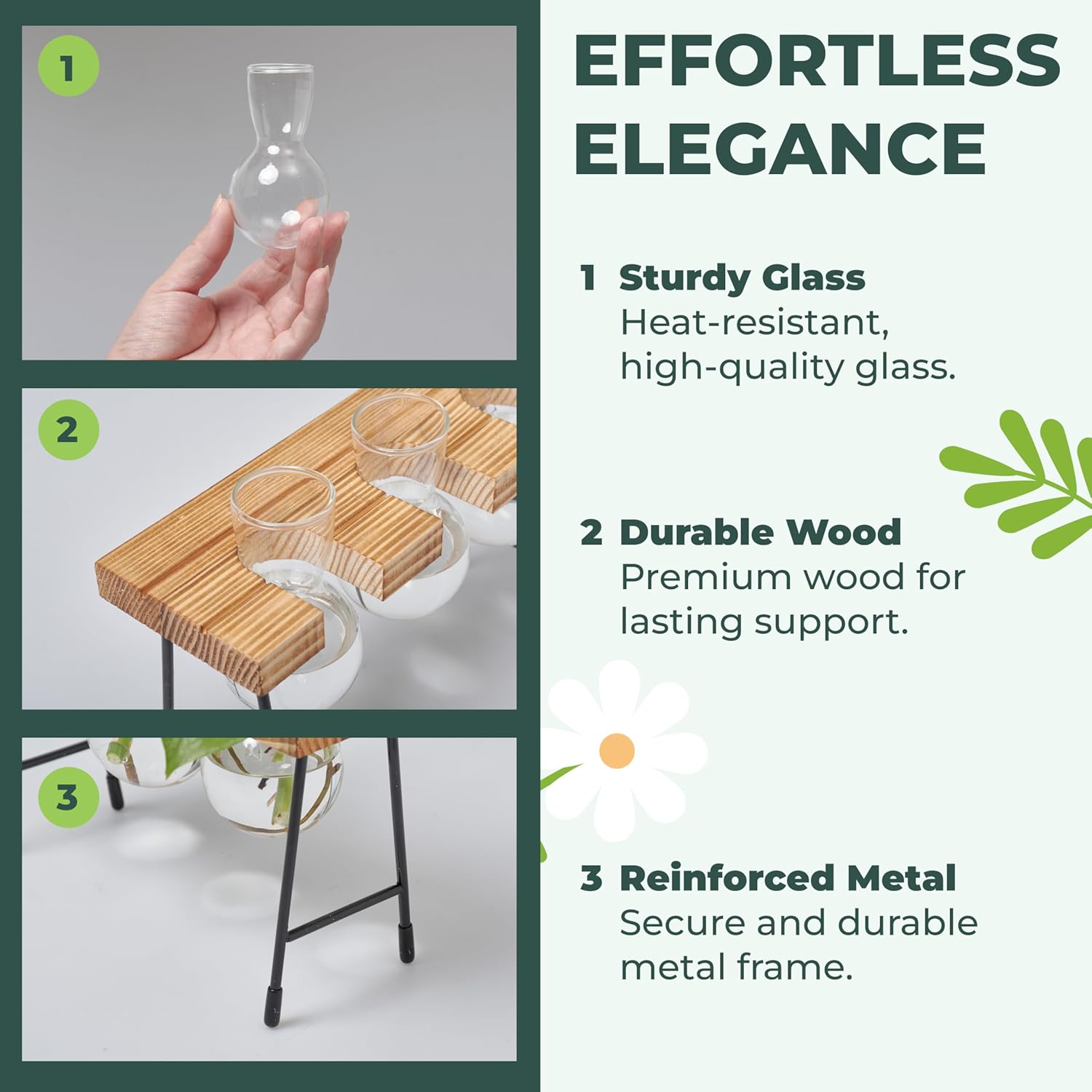 1

2

3

EFFORTLESS ELEGANCE

1 Sturdy Glass
Heat-resistant, high-quality glass.

2 Durable Wood
Premium wood for lasting support.

3 Reinforced Metal
Secure and durable metal frame.