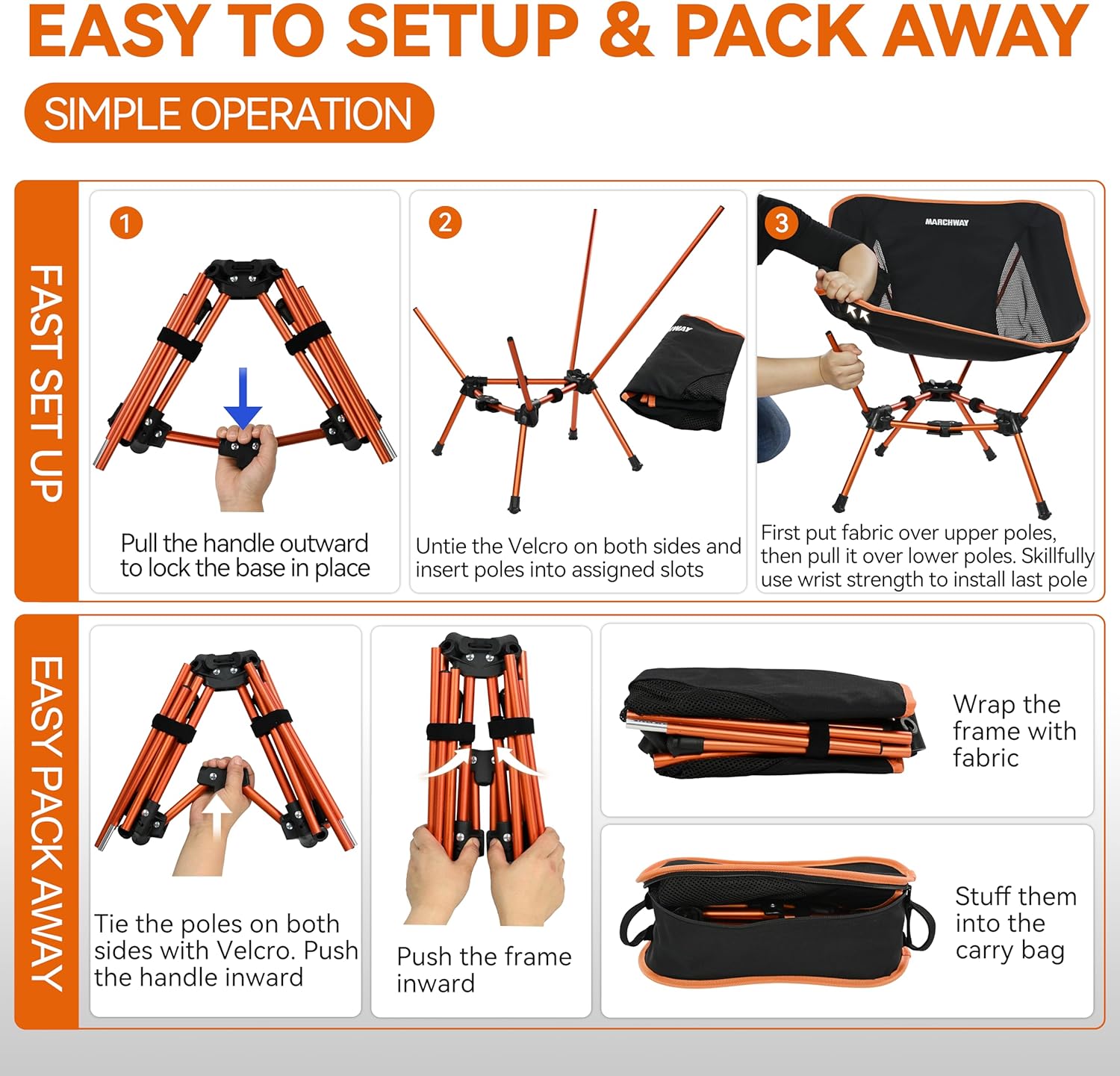 EASY TO SETUP & PACK AWAY

SIMPLE OPERATION

FAST SET UP

1

Pull the handle outward to lock the base in place

2

Untie the Velcro on both sides and insert poles into assigned slots

3

MARCHWAY

First put fabric over upper poles, then pull it over lower poles. Skillfully use wrist strength to install last pole

EASY PACK AWAY

Tie the poles on both sides with Velcro. Push the handle inward

Push the frame inward

Wrap the frame with fabric

Stuff them into the carry bag